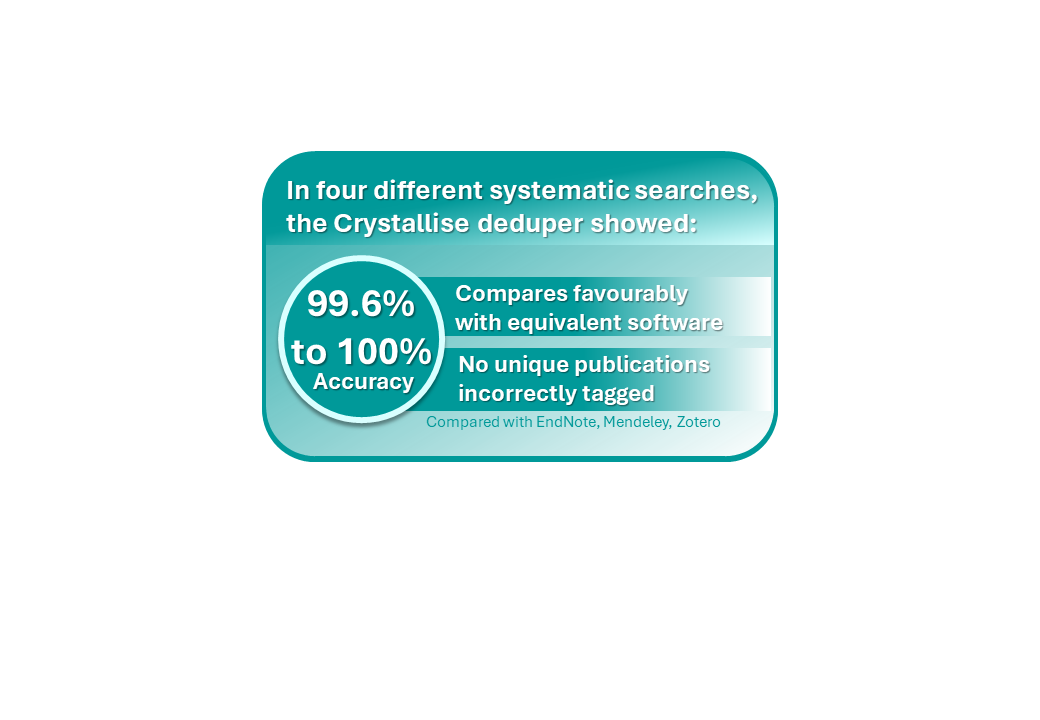 In four different systematic searches, the Crystallise deduper showed:

99.6% to 100% Accuracy

Compares favourably with equivalent software

No unique publications incorrectly tagged

Compared with EndNote, Mendeley, Zotero